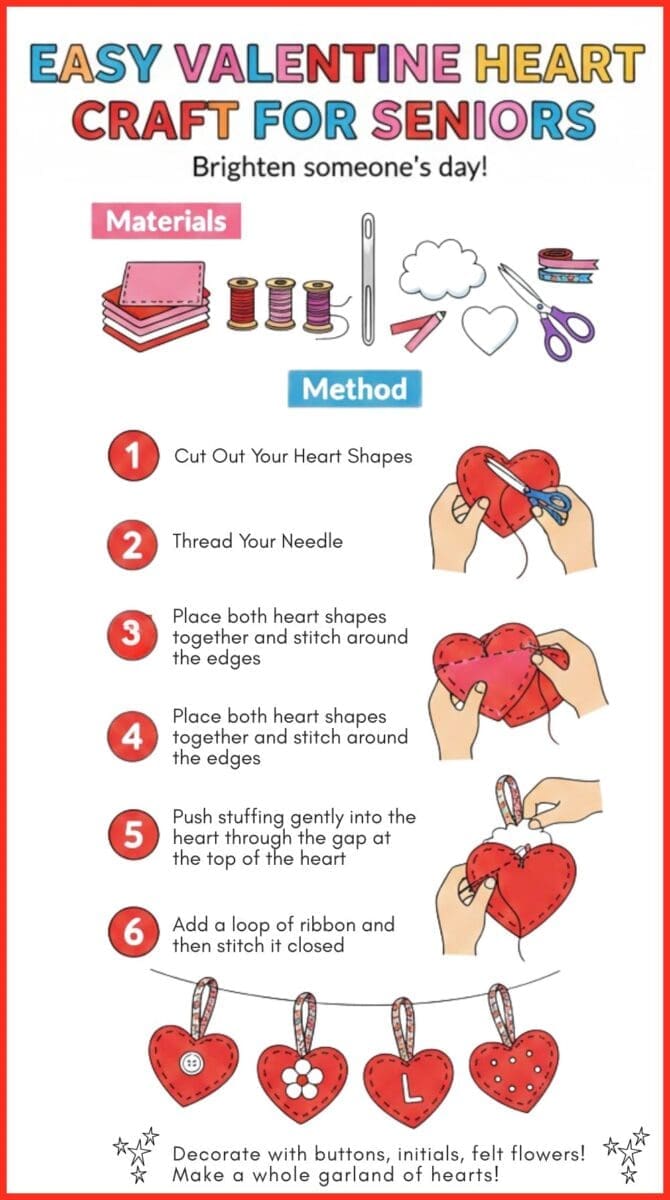 EASY VALENTINE HEART CRAFT FOR SENIORS

Brighten someone's day!

Materials

Method

1 Cut Out Your Heart Shapes

2 Thread Your Needle

3 Place both heart shapes together and stitch around the edges

4 Place both heart shapes together and stitch around the edges

5 Push stuffing gently into the heart through the gap at the top of the heart

6 Add a loop of ribbon and then stitch it closed

L

Decorate with buttons, initials, felt flowers! Make a whole garland of hearts!